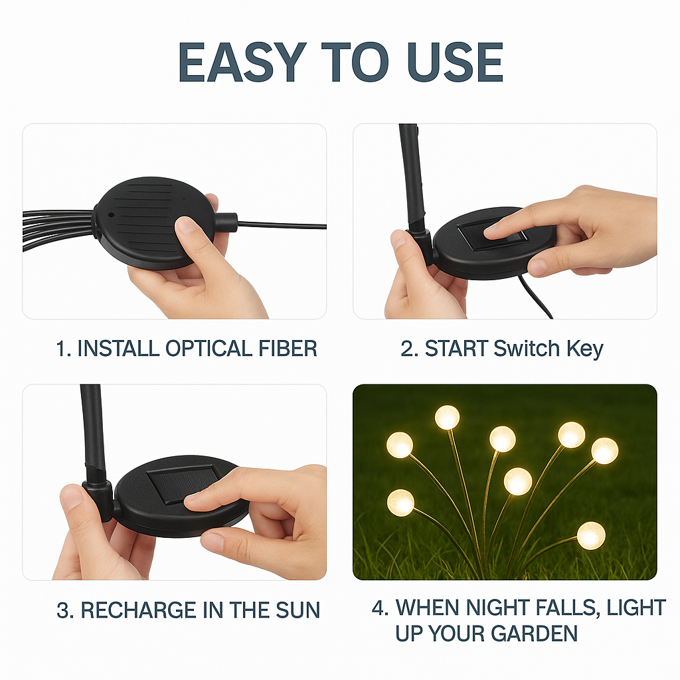 EASY TO USE

1. INSTALL OPTICAL FIBER

2. START Switch Key

3. RECHARGE IN THE SUN

4. WHEN NIGHT FALLS, LIGHT UP YOUR GARDEN