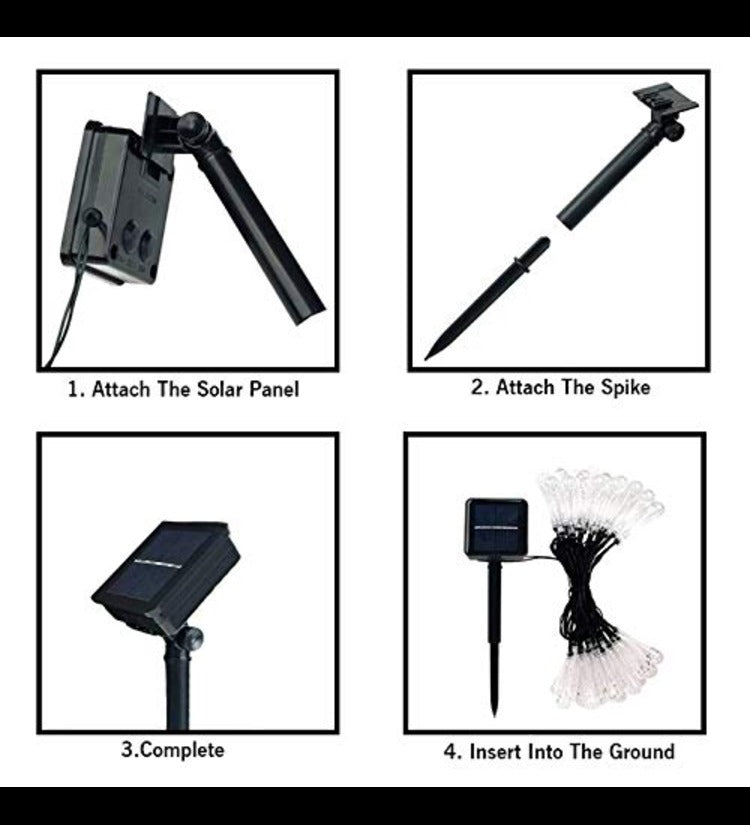 1. Attach The Solar Panel

2. Attach The Spike

3.Complete

4. Insert Into The Ground